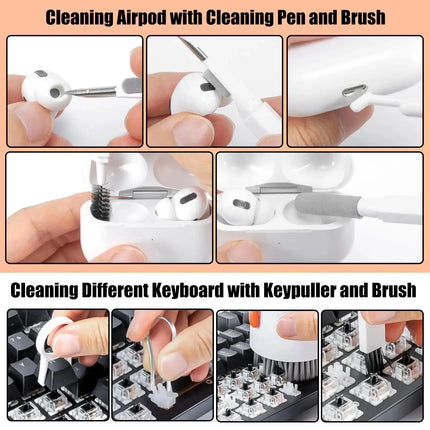 Cleaning Airpod with Cleaning Pen and Brush

Cleaning Different Keyboard with Keypuller and Brush