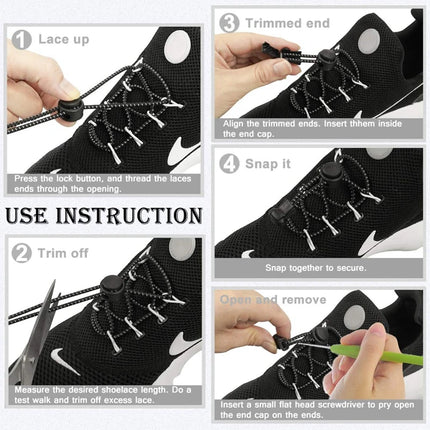 1 Lace up

Press the lock button, and thread the laces ends through the opening.

USE INSTRUCTION

2 Trim off

Measure the desired shoelace length. Do a test walk and trim off excess lace.

3 Trimmed end

Align the trimmed ends. Insert thhem inside the end cap.

4 Snap it

Snap together to secure.

Open and remove

Insert a small flat head screwdriver to pry open the end cap on the ends.