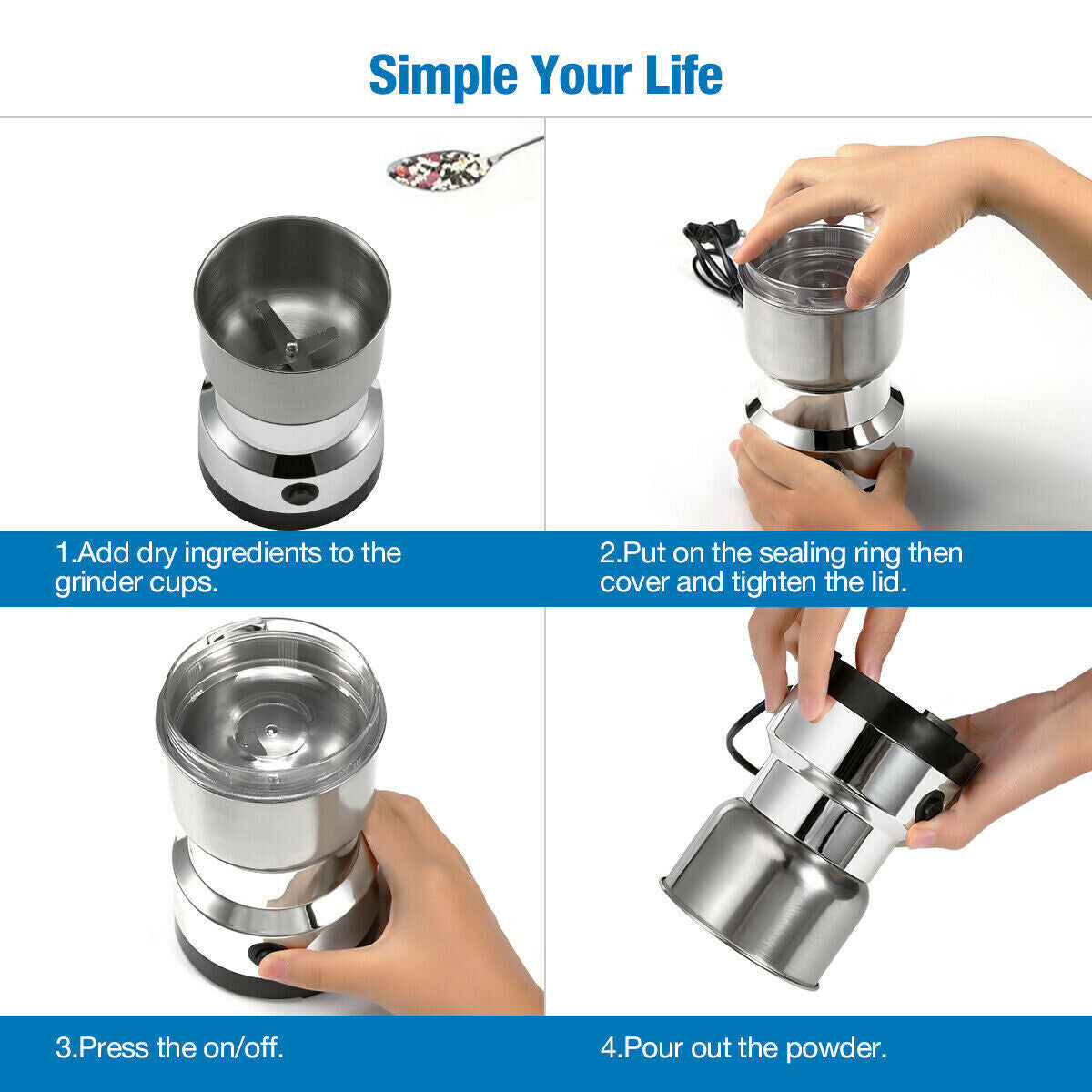 Simple Your Life

1.Add dry ingredients to the grinder cups.

2.Put on the sealing ring then cover and tighten the lid.

3.Press the on/off.

4.Pour out the powder.