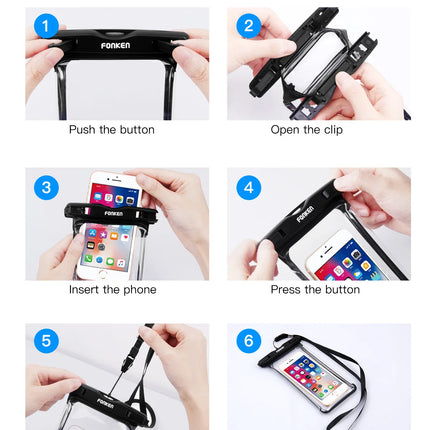 1
FONKEN
Push the button

2
Open the clip

3
FONKEN
Insert the phone

4
FONKEN
Press the button

5
FONKEN

6