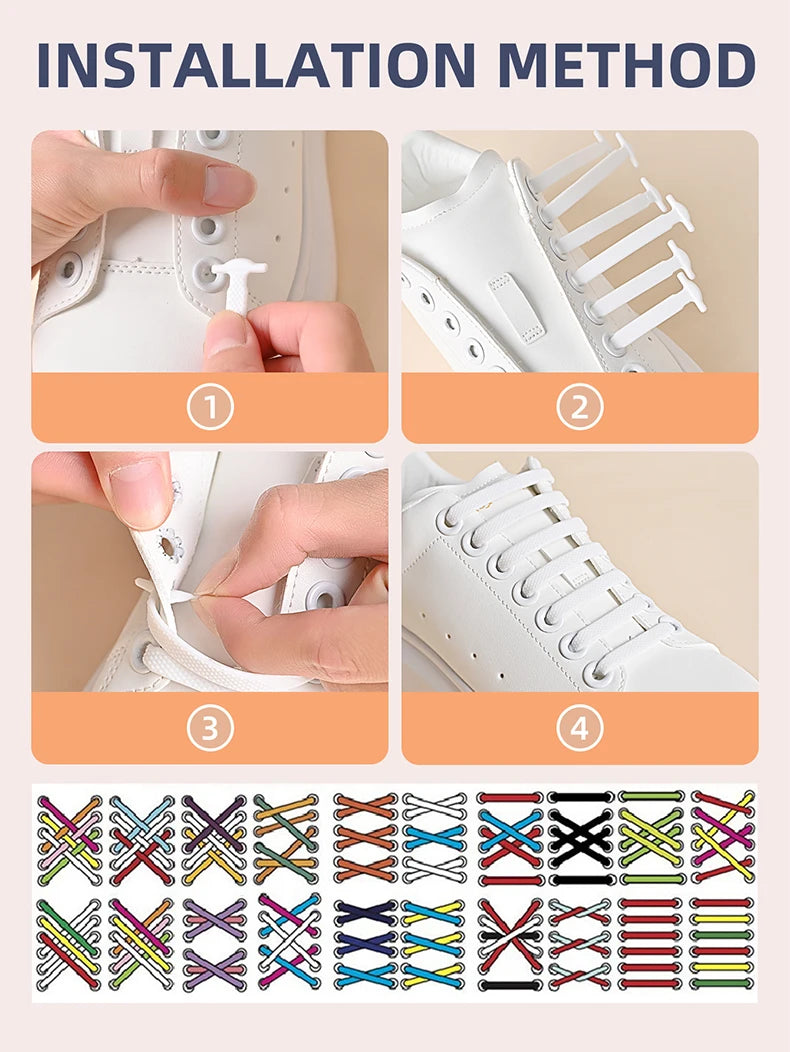 INSTALLATION METHOD

1

2

3

4