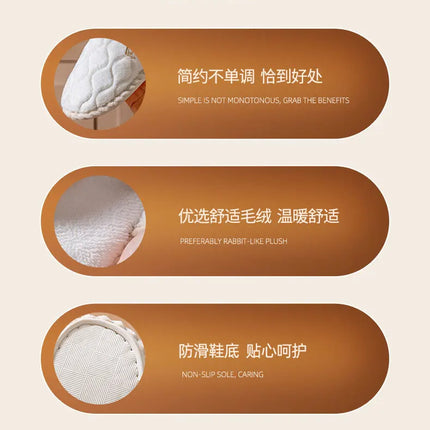 简约不单调 恰到好处

SIMPLE IS NOT MONOTONOUS, GRAB THE BENEFITS

优选舒适毛绒 温暖舒适

PREFERABLY RABBIT-LIKE PLUSH

防滑鞋底 贴心呵护

NON-SLIP SOLE, CARING