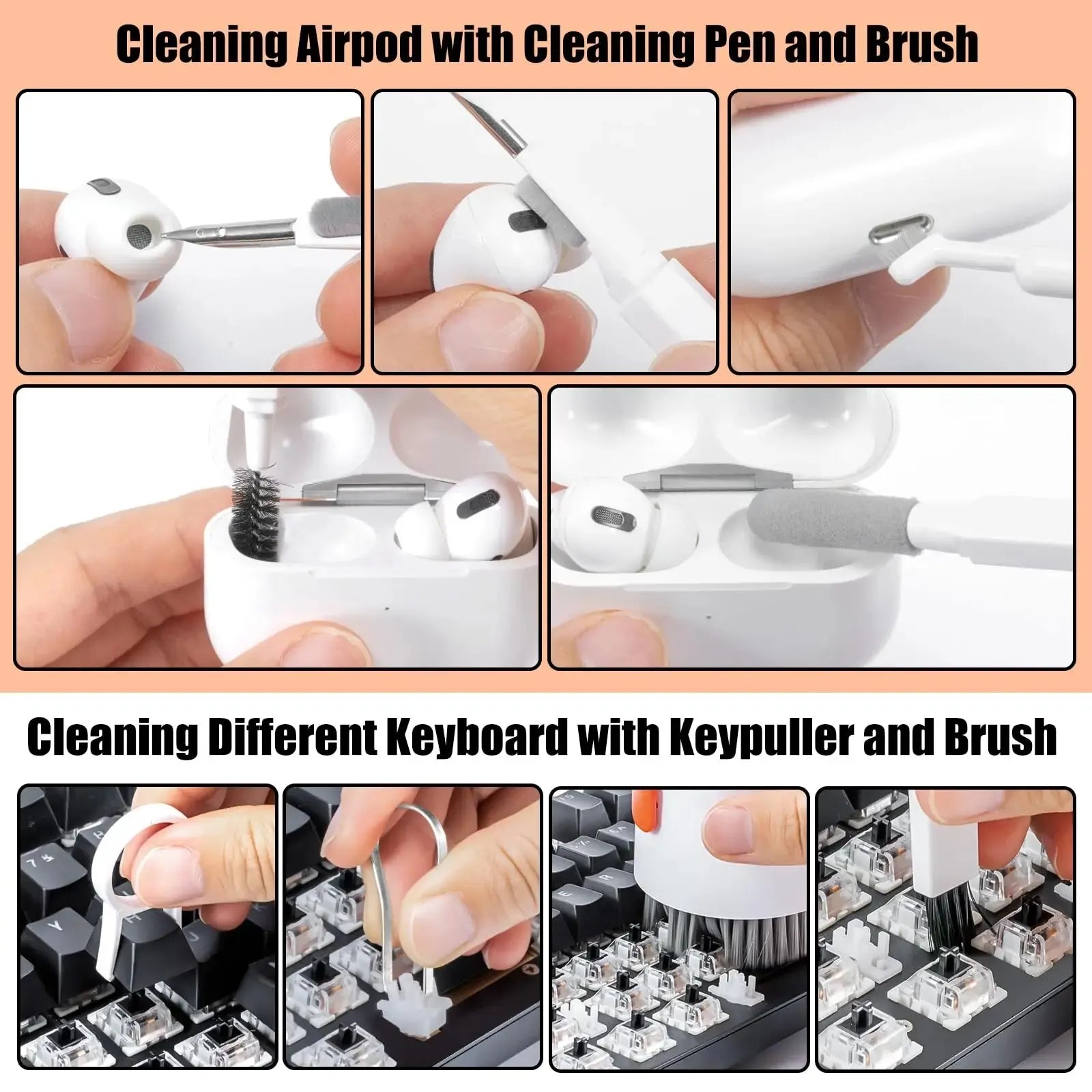 Cleaning Airpod with Cleaning Pen and Brush

Cleaning Different Keyboard with Keypuller and Brush