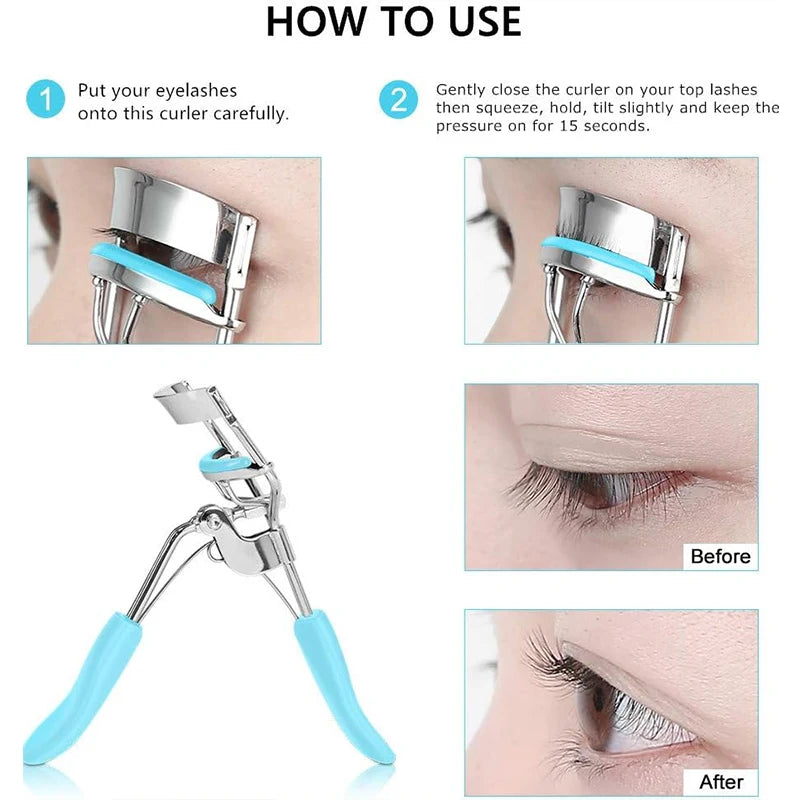 HOW TO USE

1 Put your eyelashes onto this curler carefully.

2 Gently close the curler on your top lashes then squeeze, hold, tilt slightly and keep the pressure on for 15 seconds.

Before

After