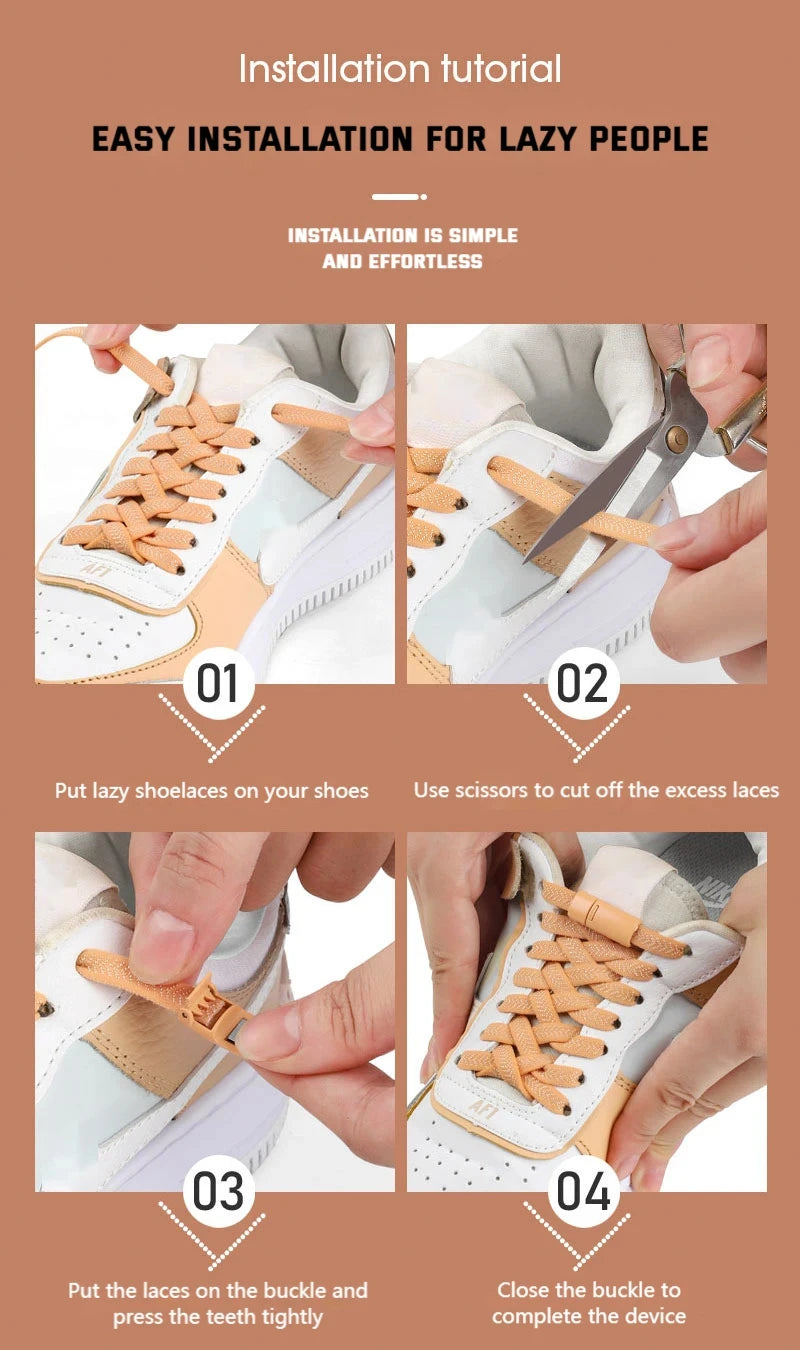 Installation tutorial

EASY INSTALLATION FOR LAZY PEOPLE

INSTALLATION IS SIMPLE AND EFFORTLESS

AF1

01

Put lazy shoelaces on your shoes

02

Use scissors to cut off the excess laces

03

Put the laces on the buckle and press the teeth tightly

04

Close the buckle to complete the device