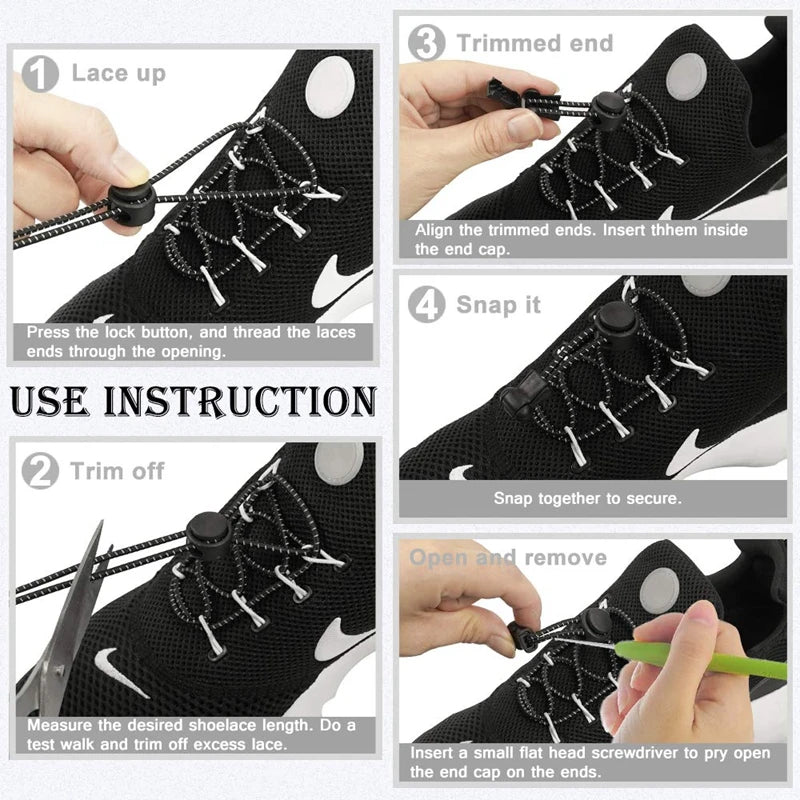 1 Lace up

Press the lock button, and thread the laces ends through the opening.

USE INSTRUCTION

2 Trim off

Measure the desired shoelace length. Do a test walk and trim off excess lace.

3 Trimmed end

Align the trimmed ends. Insert thhem inside the end cap.

4 Snap it

Snap together to secure.

Open and remove

Insert a small flat head screwdriver to pry open the end cap on the ends.