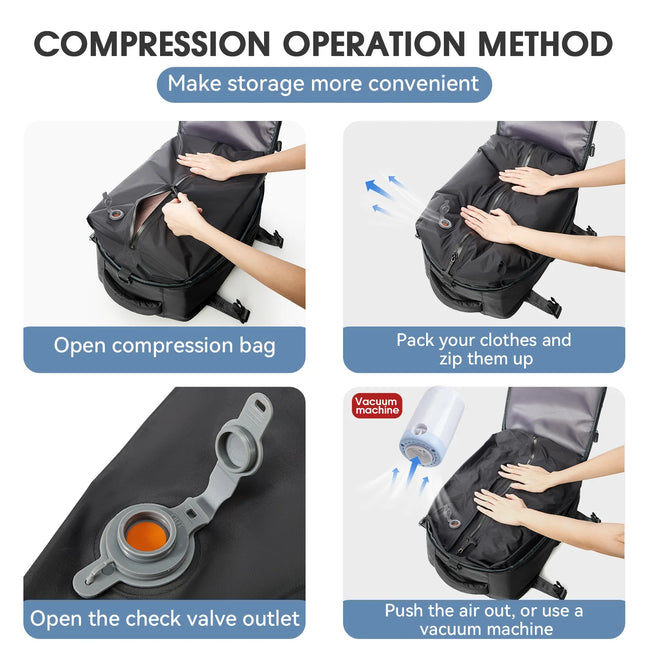 COMPRESSION OPERATION METHOD

Make storage more convenient

Open compression bag

Pack your clothes and zip them up

Open the check valve outlet

Vacuum machine

Push the air out, or use a vacuum machine