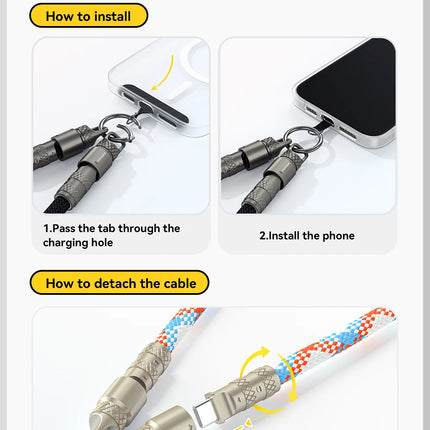 How to install

1.Pass the tab through the charging hole

2.Install the phone

How to detach the cable