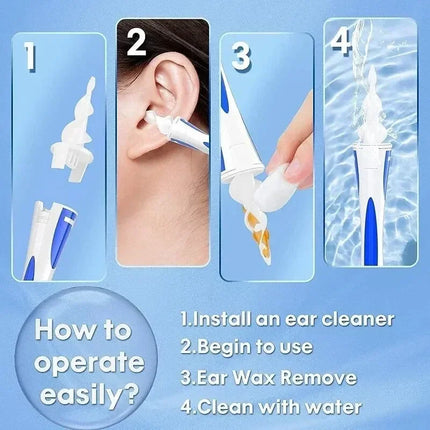 1

2

3

4

How to operate easily?

1.Install an ear cleaner
2.Begin to use
3.Ear Wax Remove
4.Clean with water