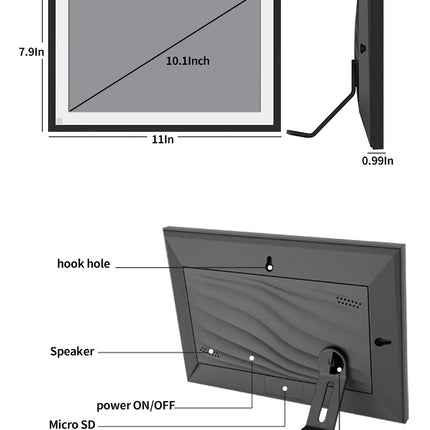 7.9In

10.1Inch

11In

0.99In

hook hole

Speaker

power ON/OFF

Micro SD