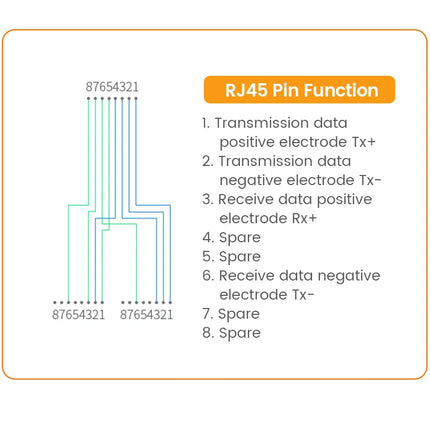 87654321

87654321 87654321

RJ45 Pin Function

1. Transmission data positive electrode Tx+
2. Transmission data negative electrode Tx-
3. Receive data positive electrode Rx+
4. Spare
5. Spare
6. Receive data negative electrode Tx-
7. Spare
8. Spare