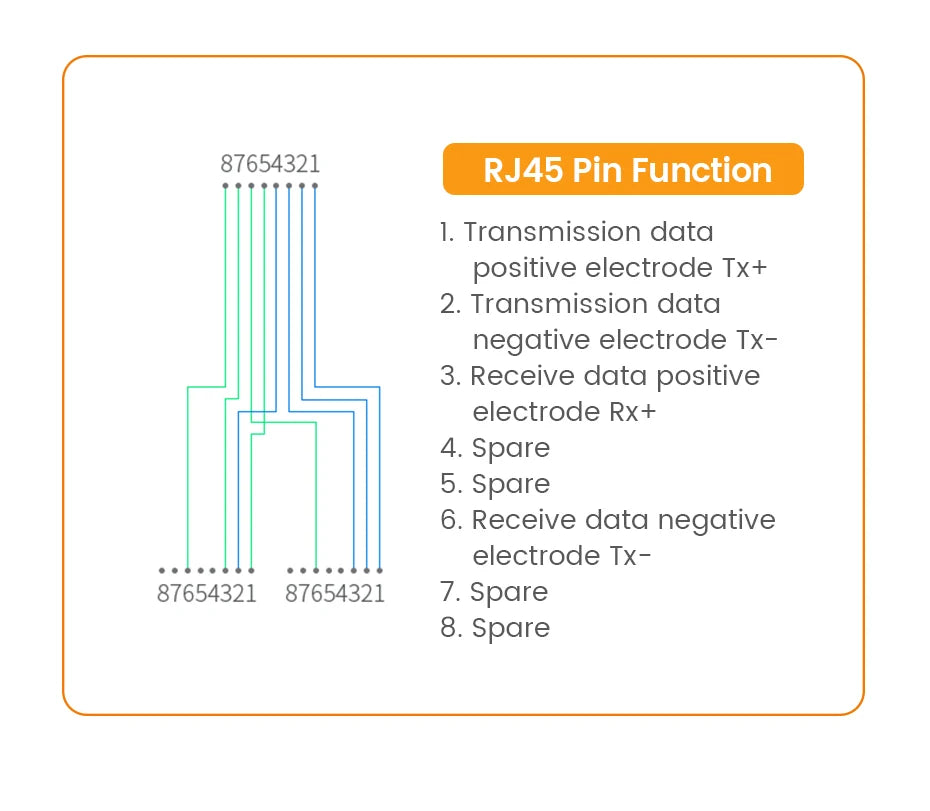 87654321

87654321 87654321

RJ45 Pin Function

1. Transmission data positive electrode Tx+
2. Transmission data negative electrode Tx-
3. Receive data positive electrode Rx+
4. Spare
5. Spare
6. Receive data negative electrode Tx-
7. Spare
8. Spare