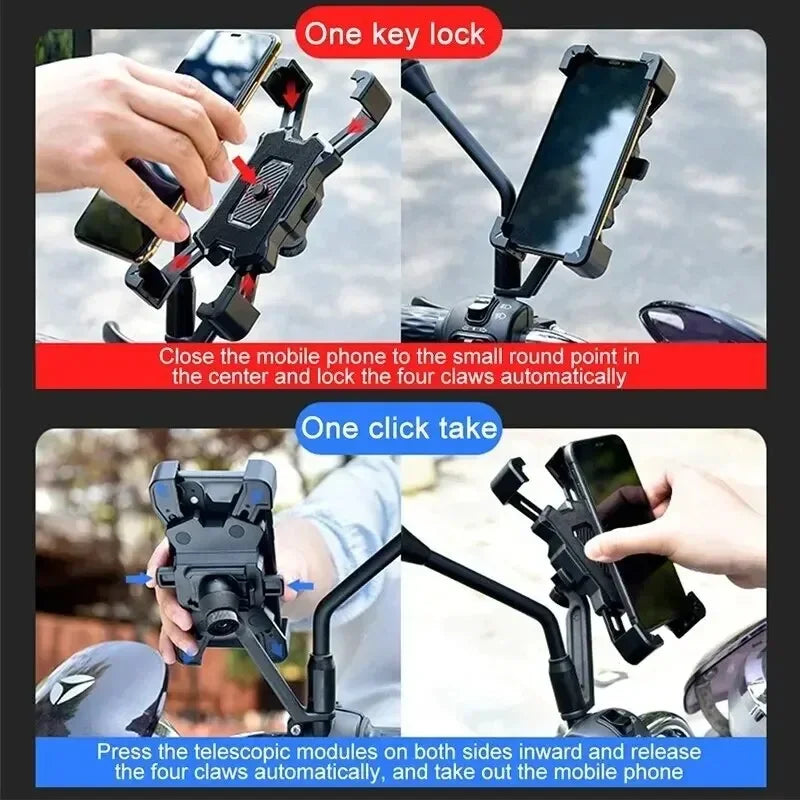 One key lock

Close the mobile phone to the small round point in the center and lock the four claws automatically

One click take

Press the telescopic modules on both sides inward and release the four claws automatically, and take out the mobile phone