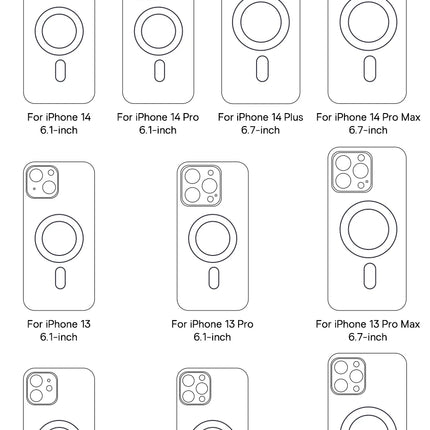 For iPhone 14
6.1-inch

For iPhone 14 Pro
6.1-inch

For iPhone 14 Plus
6.7-inch

For iPhone 14 Pro Max
6.7-inch

For iPhone 13
6.1-inch

For iPhone 13 Pro
6.1-inch

For iPhone 13 Pro Max
6.7-inch